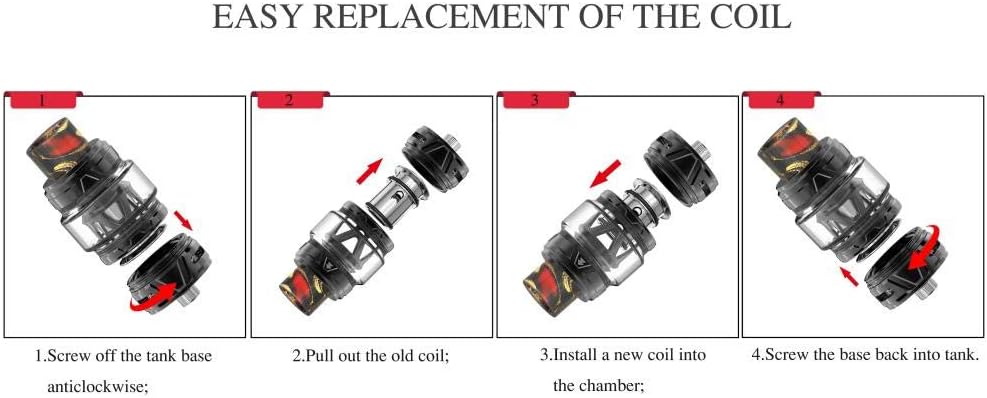 EASY REPLACEMENT OF THE COIL

1

2

3

4

1.Screw off the tank base anticlockwise;

2.Pull out the old coil;

3.Install a new coil into the chamber;

4.Screw the base back into tank.